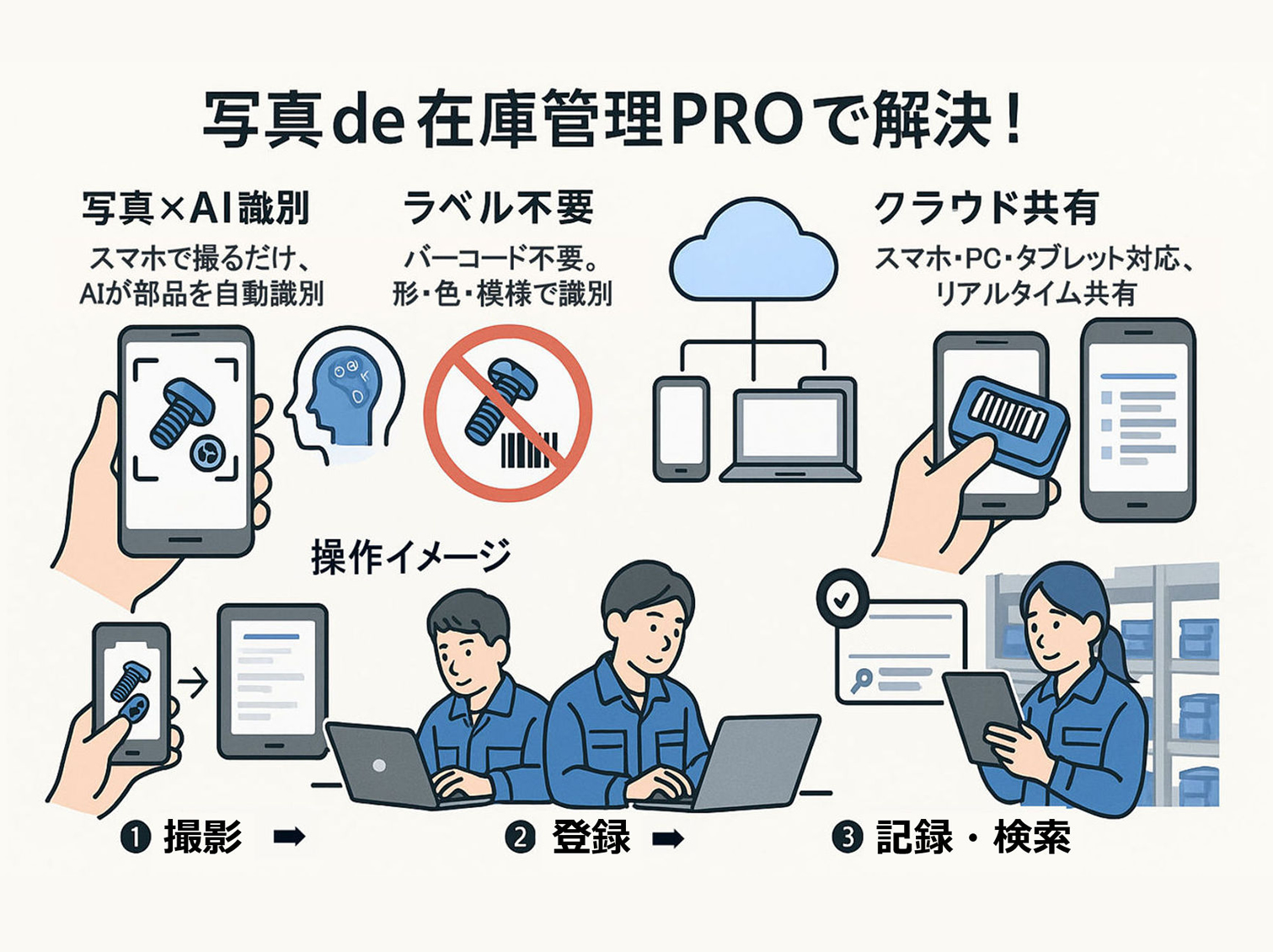 写真de在庫管理PROで解決！

写真×AI識別
スマホで撮るだけ、AIが部品を自動識別

ラベル不要
バーコード不要。形・色・模様で識別

クラウド共有
スマホ・PC・タブレット対応、リアルタイム共有

操作イメージ

❶ 撮影 ➡ ❷ 登録 ➡ ❸ 記録・検索